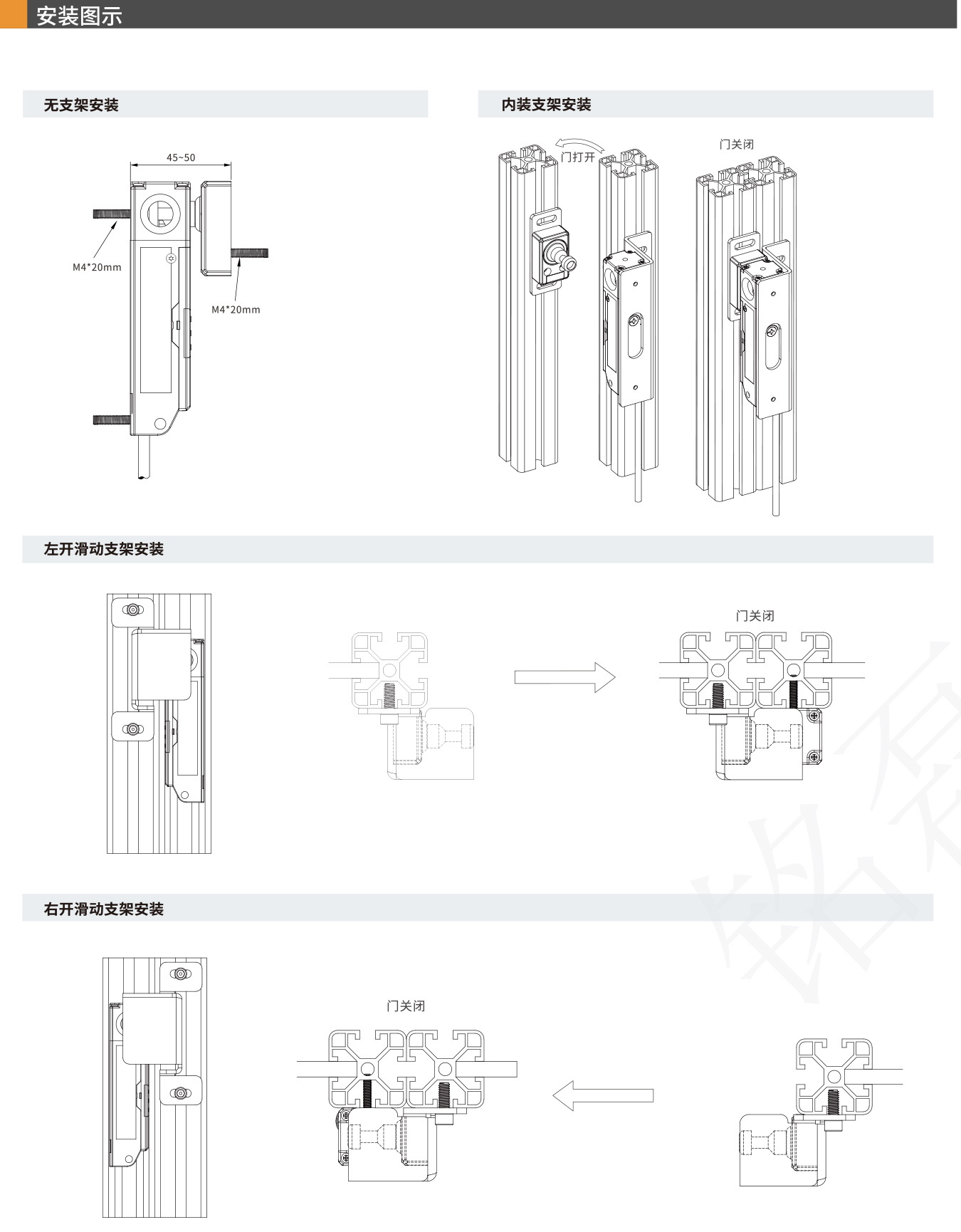 安装图示

无支架安装

45~50

M4*20mm

M4*20mm

内装支架安装

门打开

门关闭

左开滑动支架安装

门关闭

右开滑动支架安装

门关闭