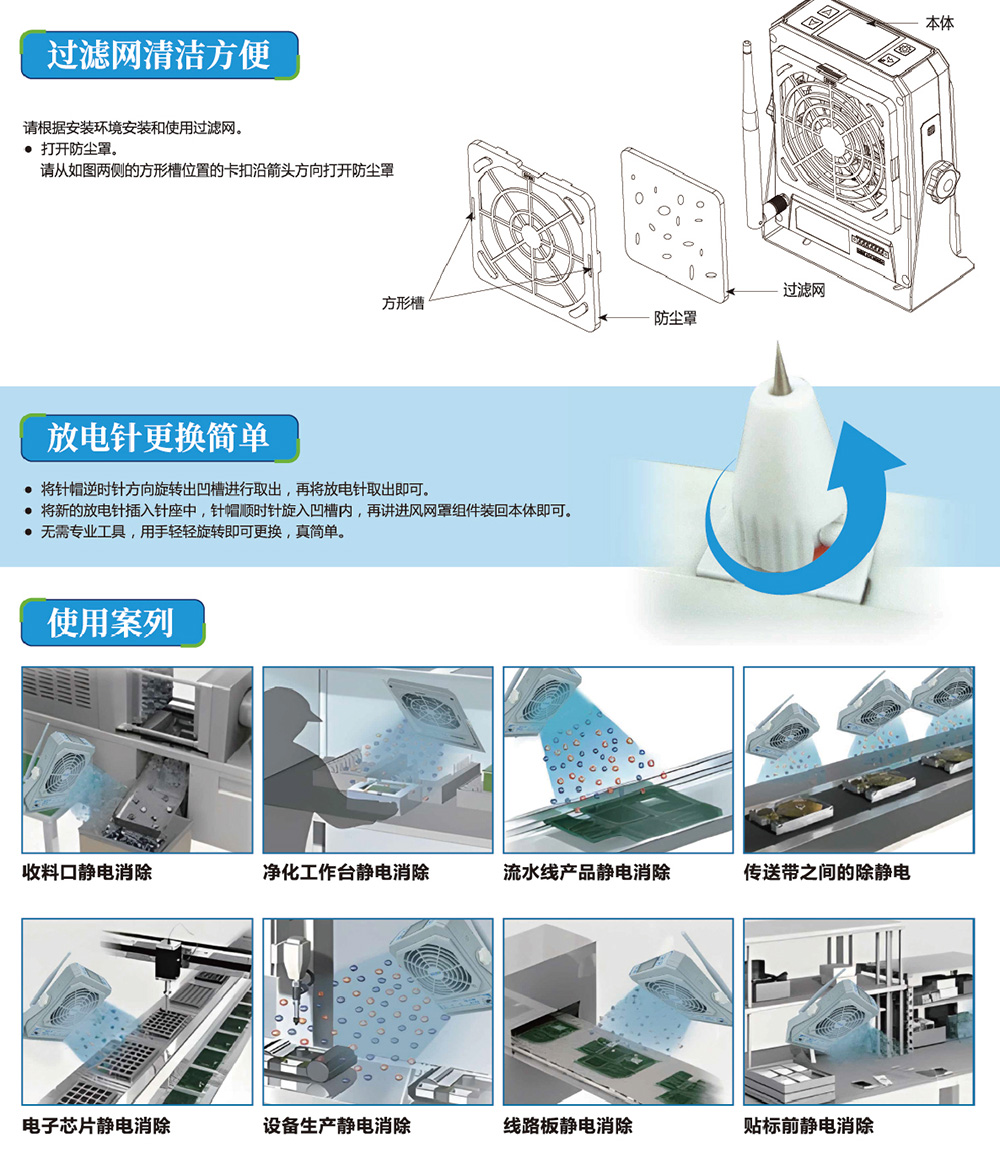 过滤网清洁方便

请根据安装环境安装和使用过滤网。
● 打开防尘罩。
请从如图两侧的方形槽位置的卡扣沿箭头方向打开防尘罩

本体

方形槽

防尘罩

过滤网

放电针更换简单

● 将针帽逆时针方向旋转出凹槽进行取出，再将放电针取出即可。
● 将新的放电针插入针座中，针帽顺时针旋入凹槽内，再讲进风网罩组件装回本体即可。
● 无需专业工具，用手轻轻旋转即可更换，真简单。

使用案列

收料口静电消除

净化工作台静电消除

流水线产品静电消除

传送带之间的除静电

电子芯片静电消除

设备生产静电消除

线路板静电消除

贴标前静电消除